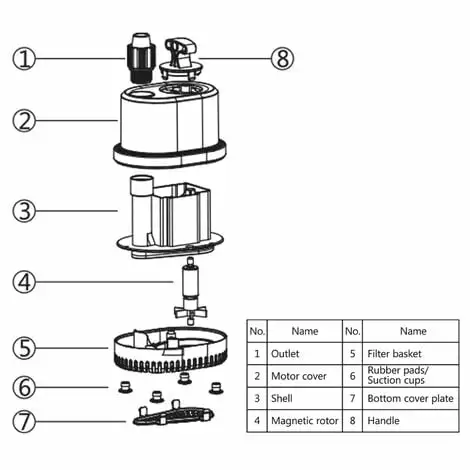 ①
⑧
②
③
④
⑤
⑥
⑦

| No. | Name | No. | Name |
|---|---|---|---|
| 1 | Outlet | 5 | Filter basket |
| 2 | Motor cover | 6 | Rubber pads/ Suction cups |
| 3 | Shell | 7 | Bottom cover plate |
| 4 | Magnetic rotor | 8 | Handle |