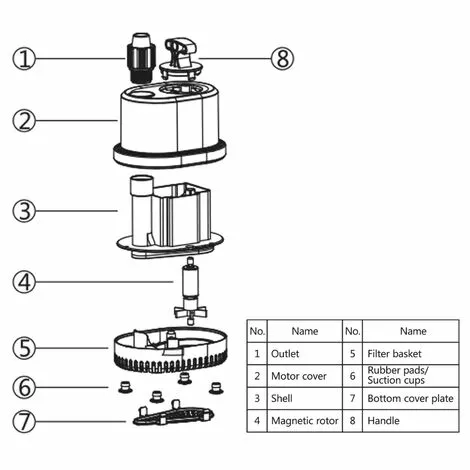 ①
⑧
②
③
④
⑤
⑥
⑦

| No. | Name | No. | Name |
|---|---|---|---|
| 1 | Outlet | 5 | Filter basket |
| 2 | Motor cover | 6 | Rubber pads/ Suction cups |
| 3 | Shell | 7 | Bottom cover plate |
| 4 | Magnetic rotor | 8 | Handle |